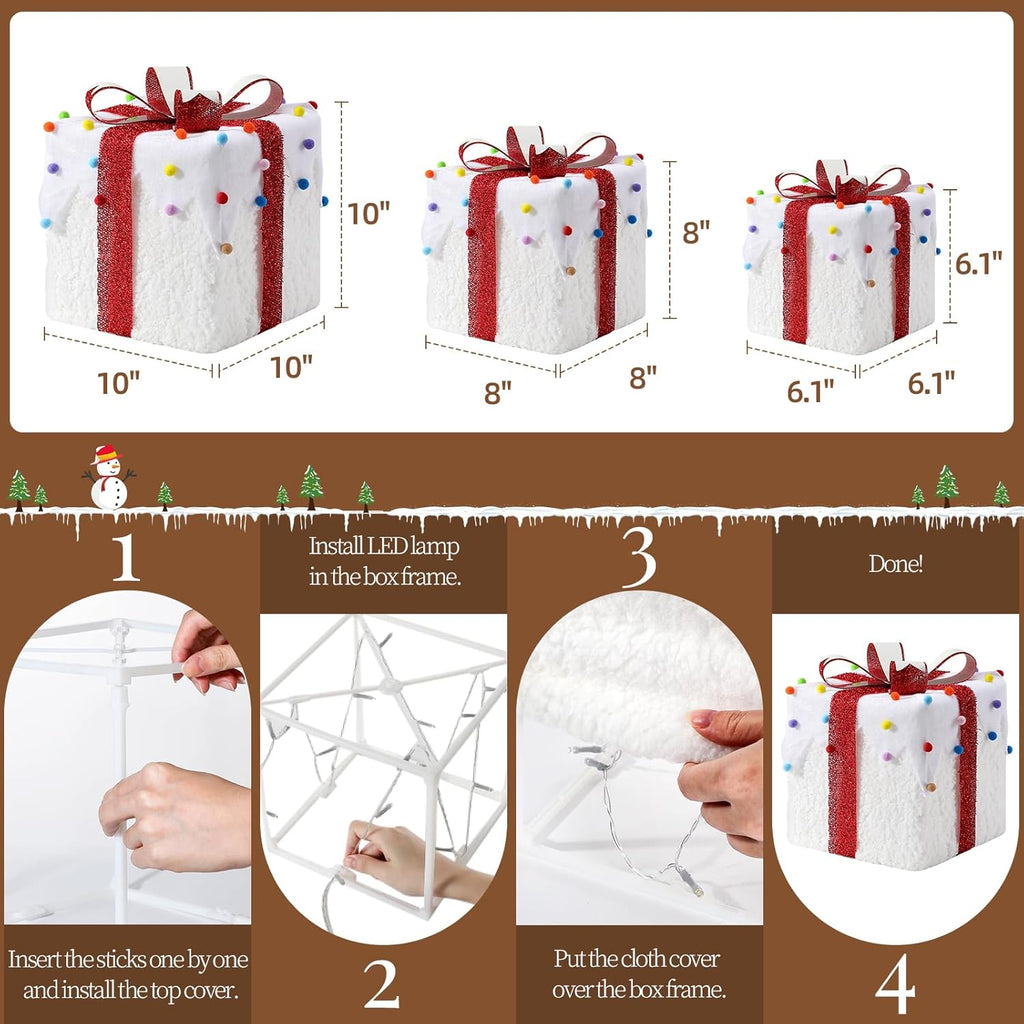 10"

10"

10"

8"

8"

8"

6.1"

6.1"

6.1"

1

Insert the sticks one by one and install the top cover.

Install LED lamp in the box frame.

2

3

Put the cloth cover over the box frame.

Done!

4