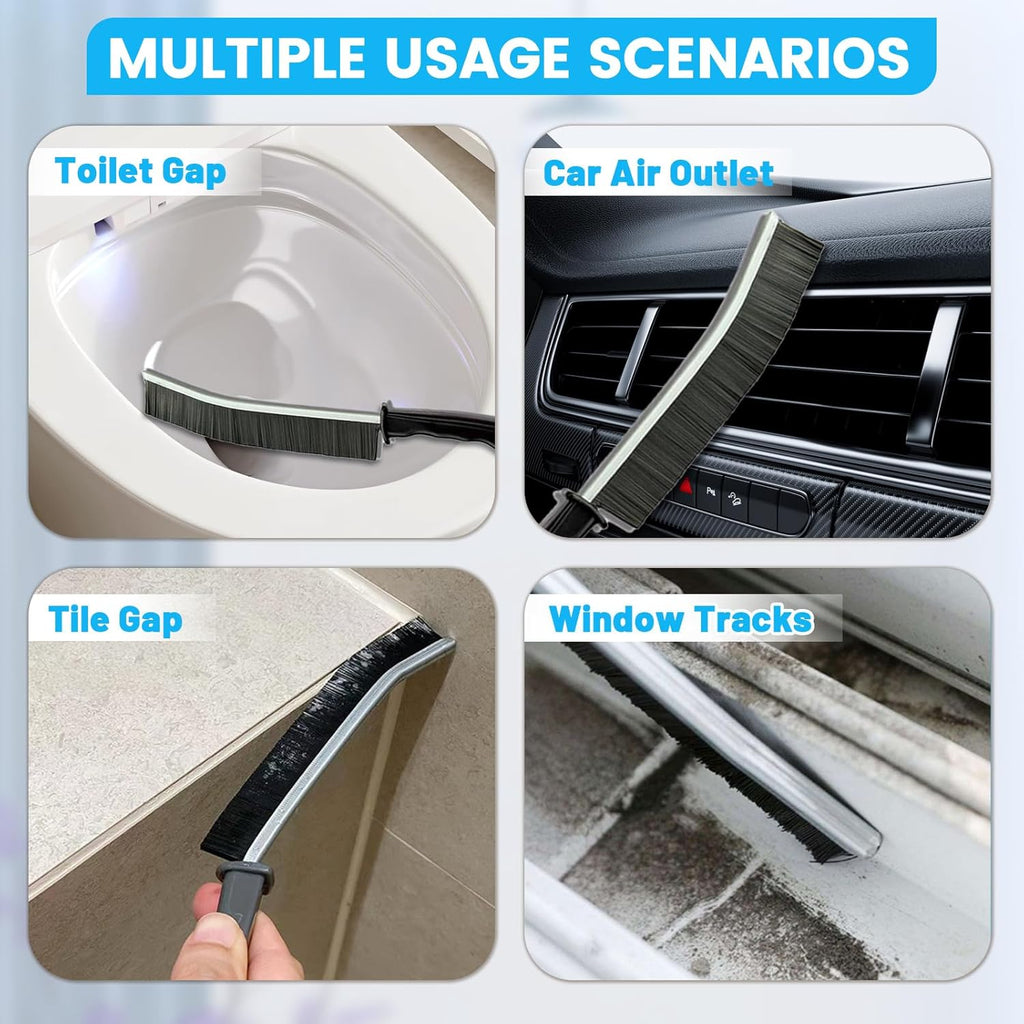 MULTIPLE USAGE SCENARIOS

Toilet Gap

Car Air Outlet

Tile Gap

Window Tracks